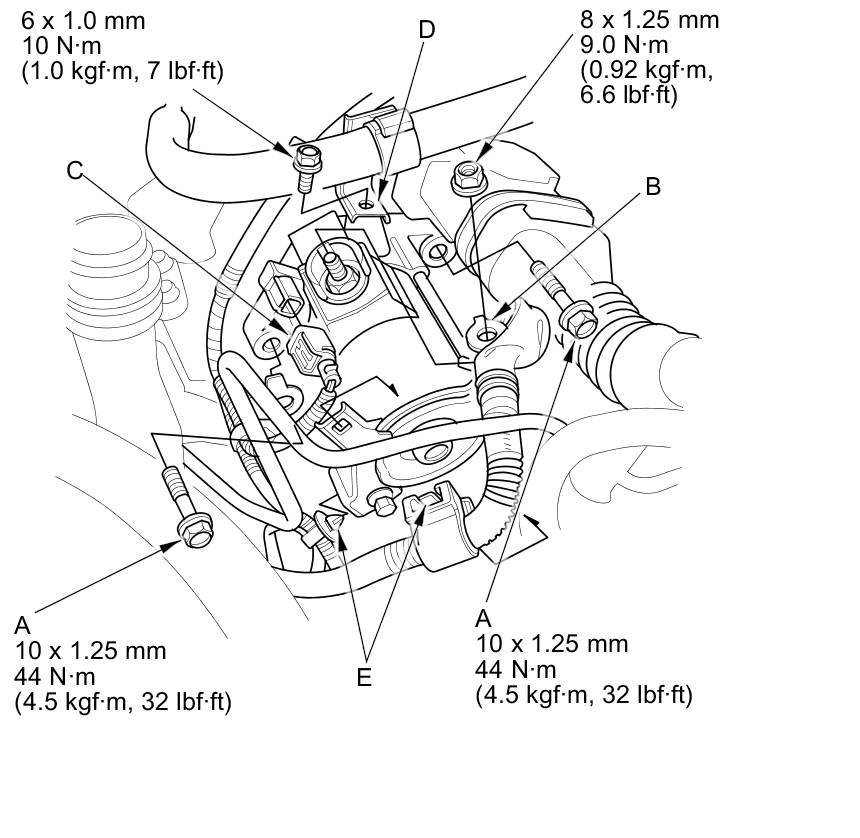 6 x 1.0 mm
10 N·m
(1.0 kgf·m, 7 lbf·ft)

D

8 x 1.25 mm
9.0 N·m
(0.92 kgf·m,
6.6 lbf·ft)

C

B

A
10 x 1.25 mm
44 N·m
(4.5 kgf·m, 32 lbf·ft)

E

A
10 x 1.25 mm
44 N·m
(4.5 kgf·m, 32 lbf·ft)