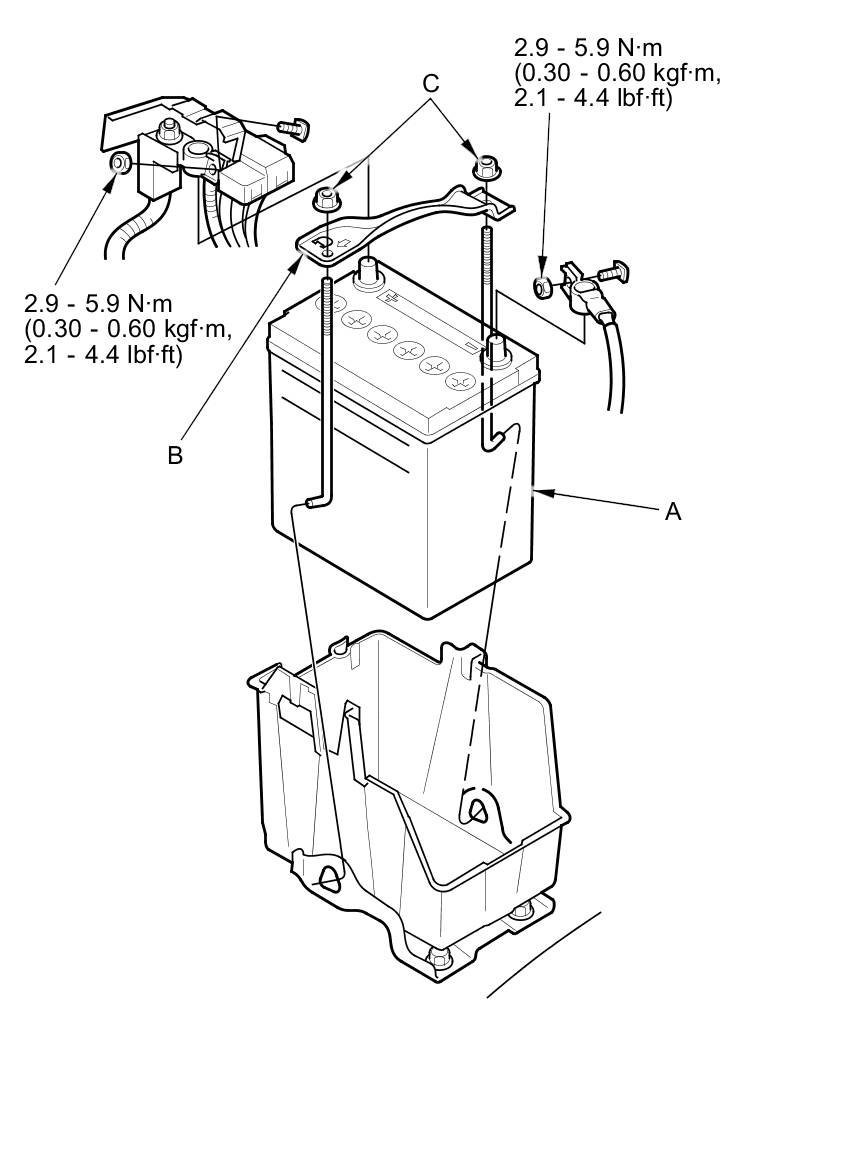 2.9 - 5.9 N·m
(0.30 - 0.60 kgf·m,
2.1 - 4.4 lbf·ft)

C

2.9 - 5.9 N·m
(0.30 - 0.60 kgf·m,
2.1 - 4.4 lbf·ft)

B

A