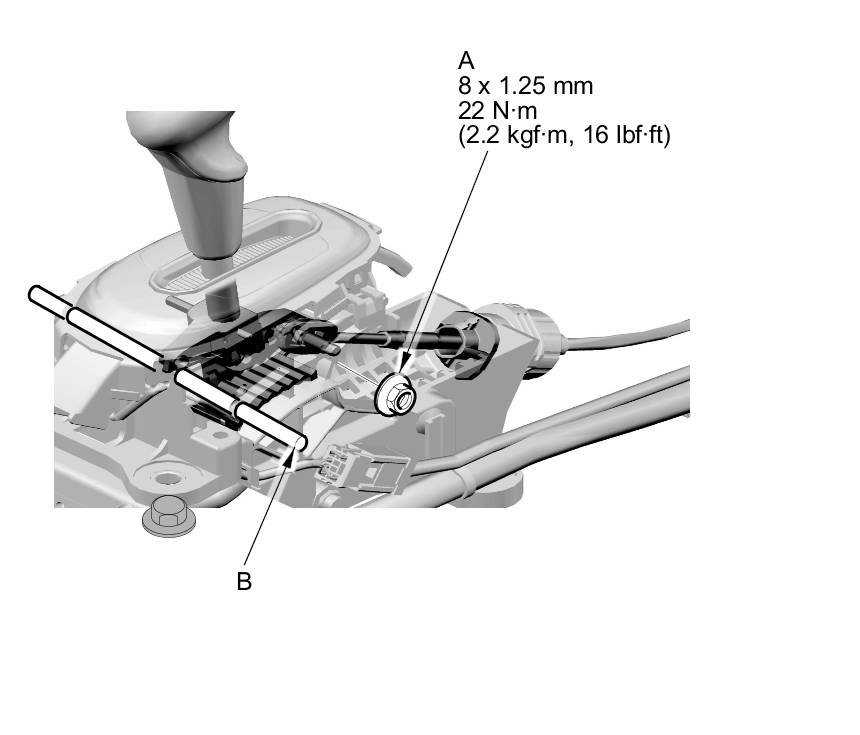 A
8 x 1.25 mm
22 N·m
(2.2 kgf·m, 16 lbf·ft)

B