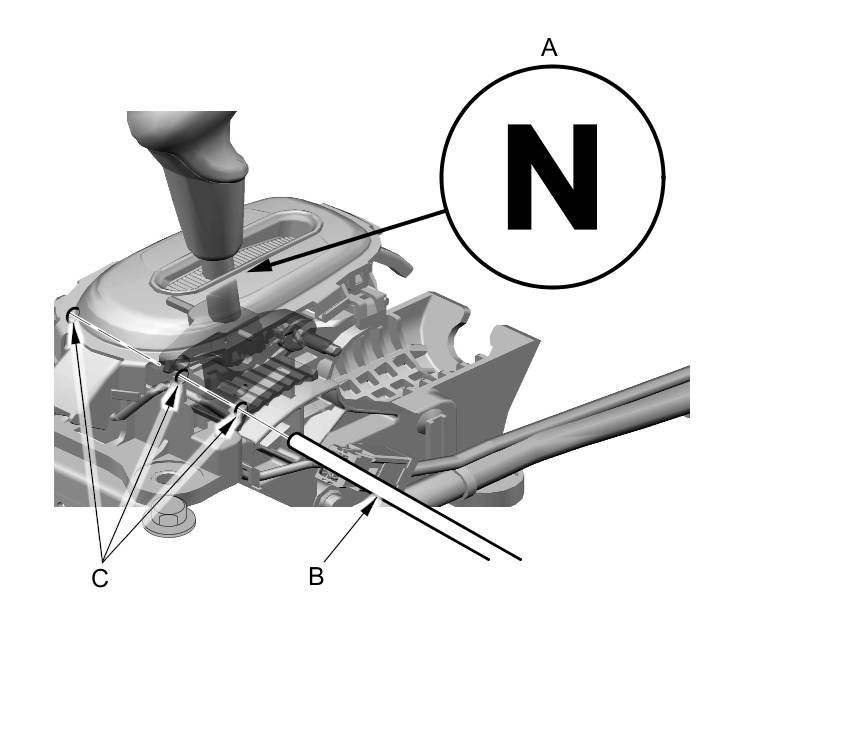 A

N

C

B