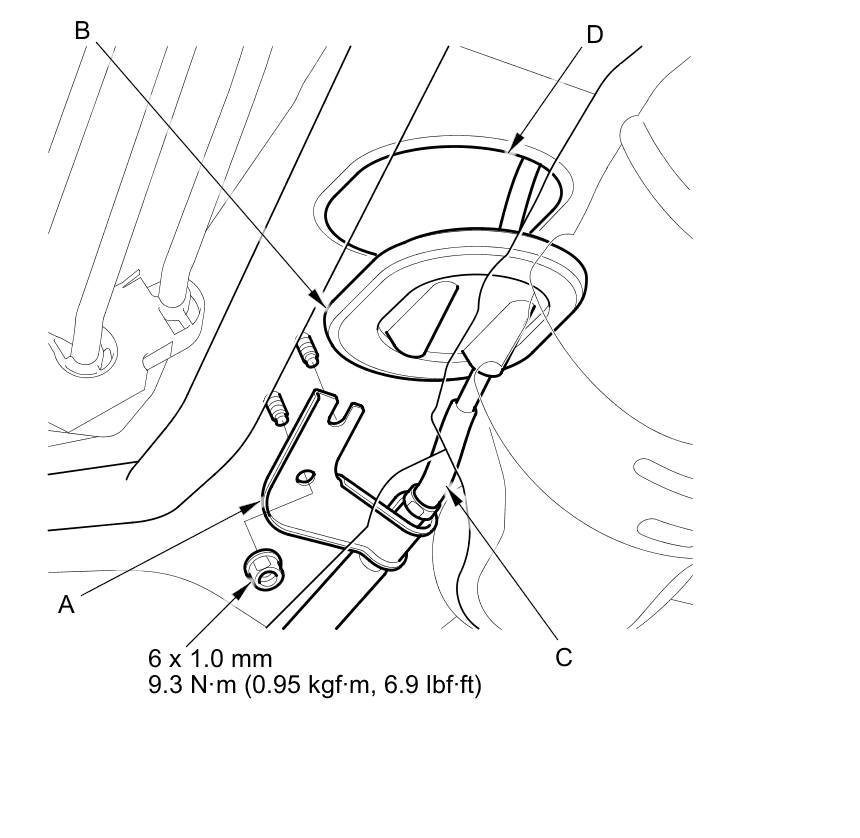 B

D

A

C

6 x 1.0 mm
9.3 N·m (0.95 kgf·m, 6.9 lbf·ft)