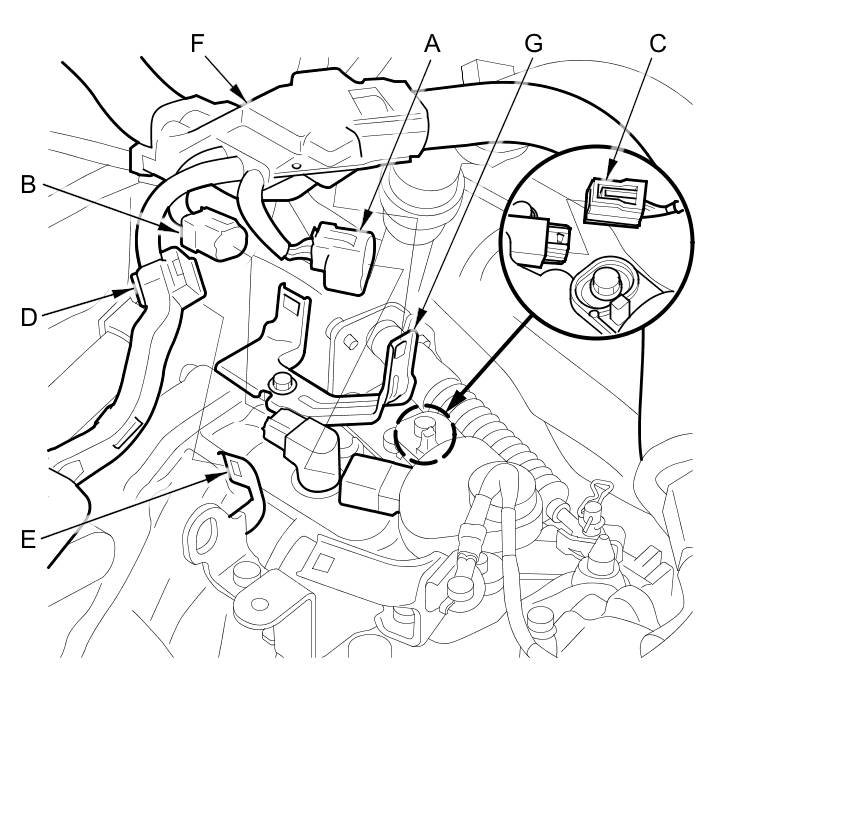 F
A
G
C
B
D
E