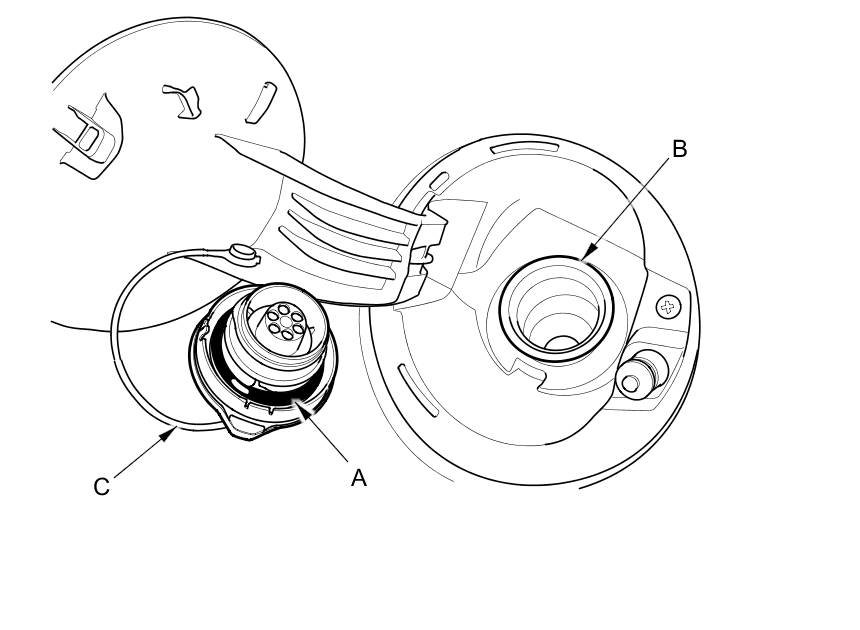 B
C
A