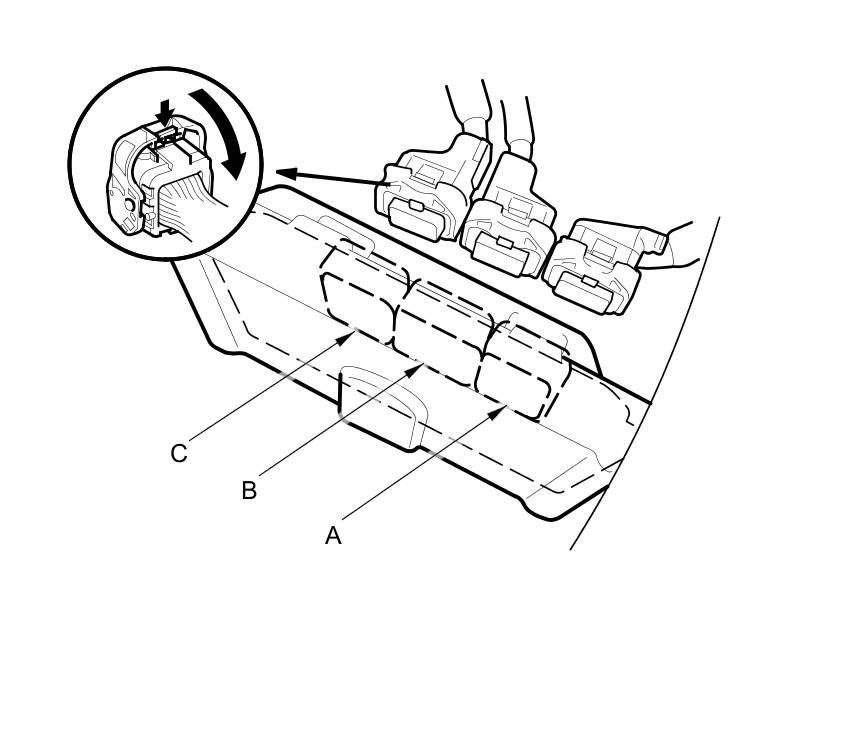 C
B
A