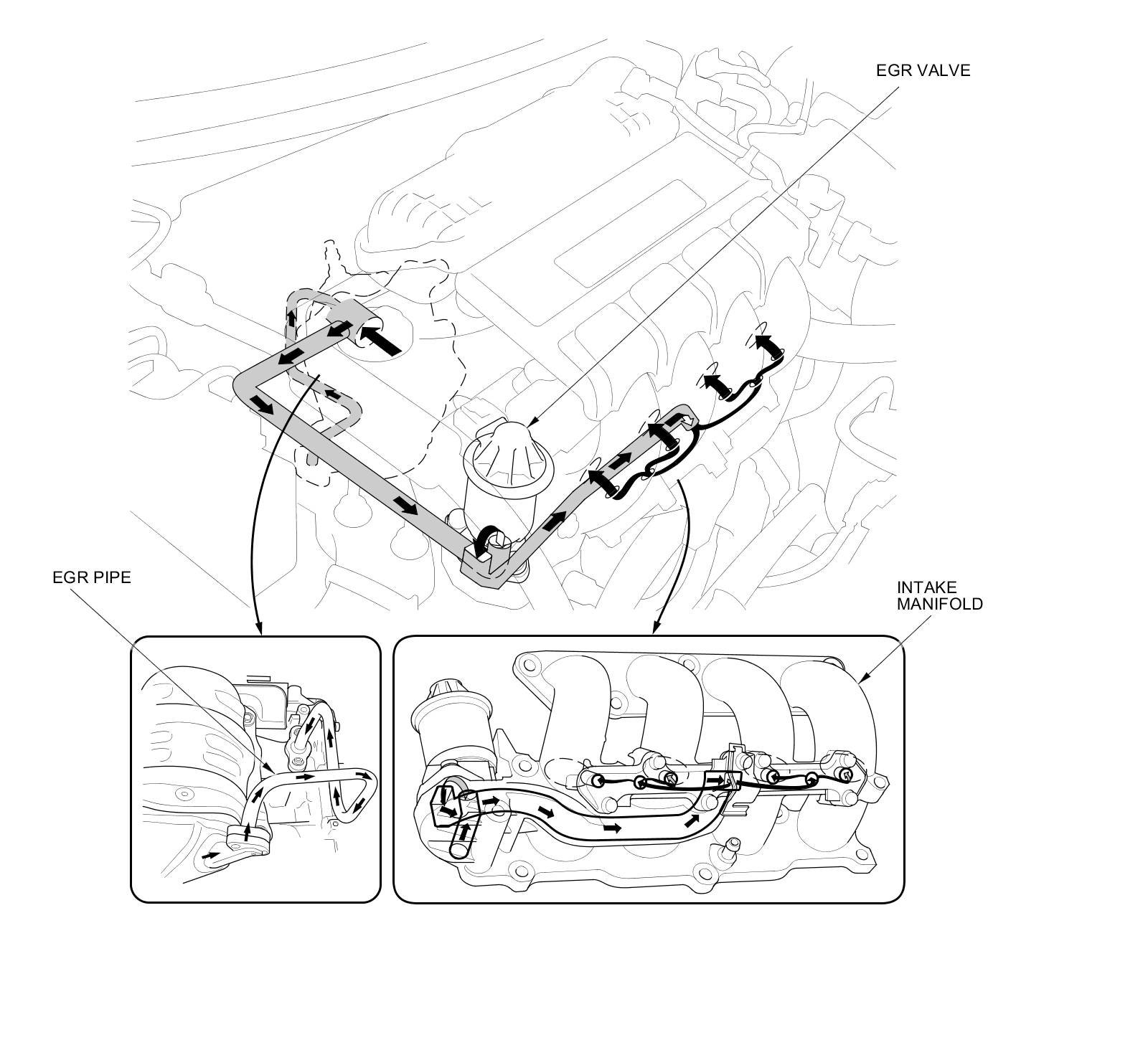 EGR VALVE

EGR PIPE

INTAKE MANIFOLD