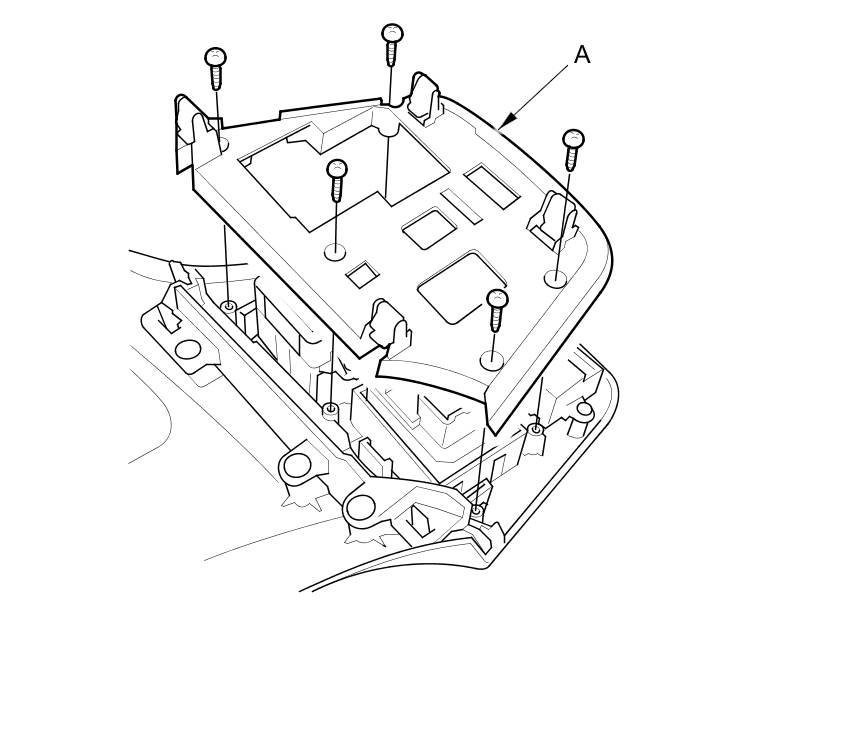 A