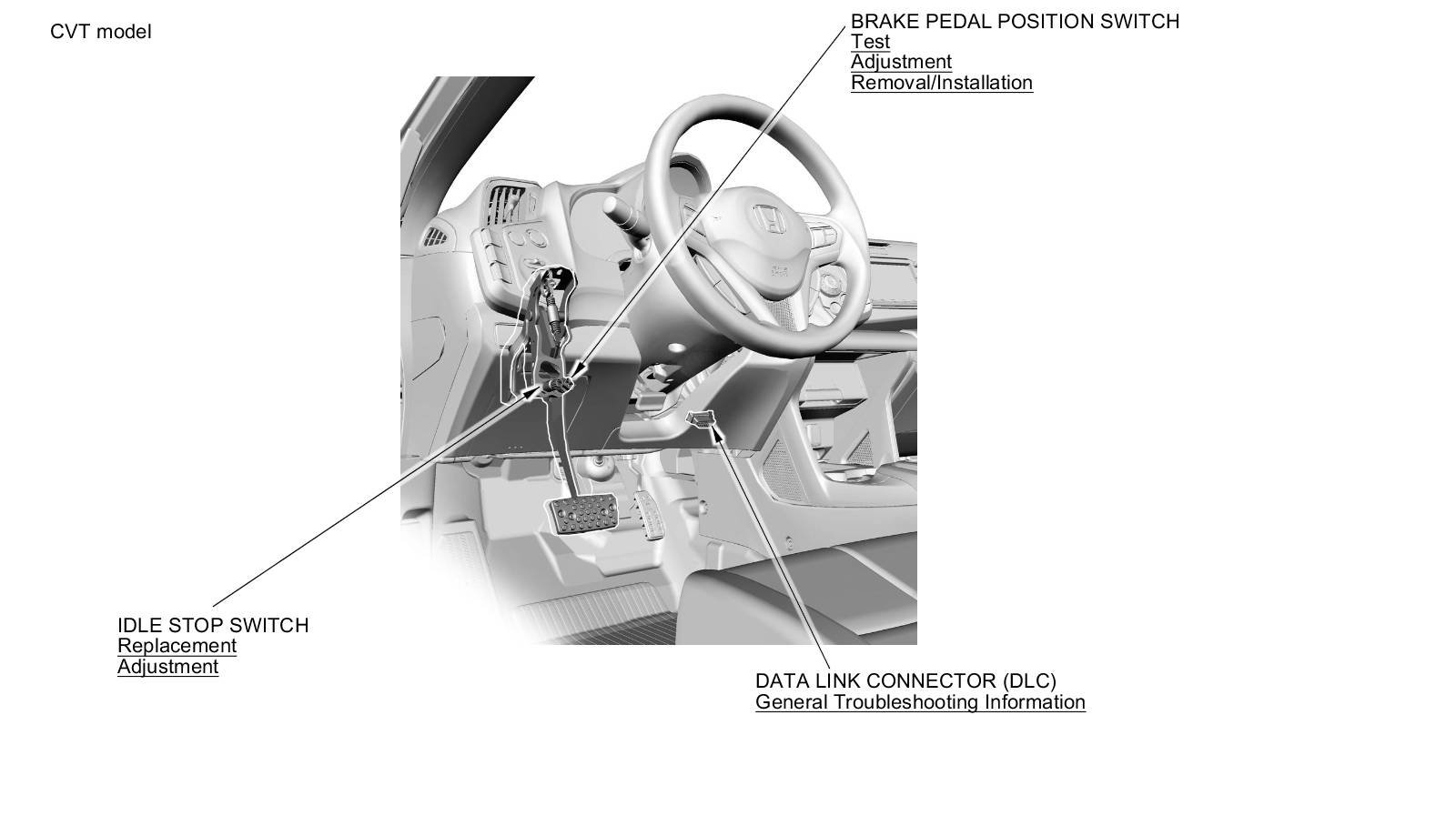 CVT model

BRAKE PEDAL POSITION SWITCH
Test
Adjustment
Removal/Installation

IDLE STOP SWITCH
Replacement
Adjustment

DATA LINK CONNECTOR (DLC)
General Troubleshooting Information