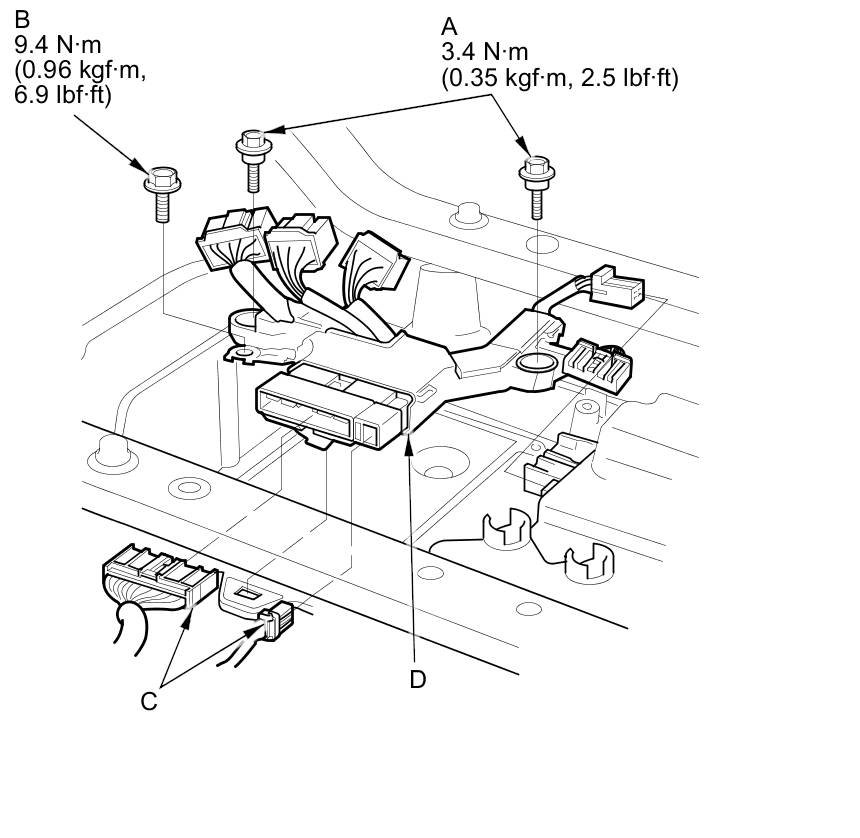 B
9.4 N·m
(0.96 kgf·m,
6.9 lbf·ft)

A
3.4 N·m
(0.35 kgf·m, 2.5 lbf·ft)

C

D