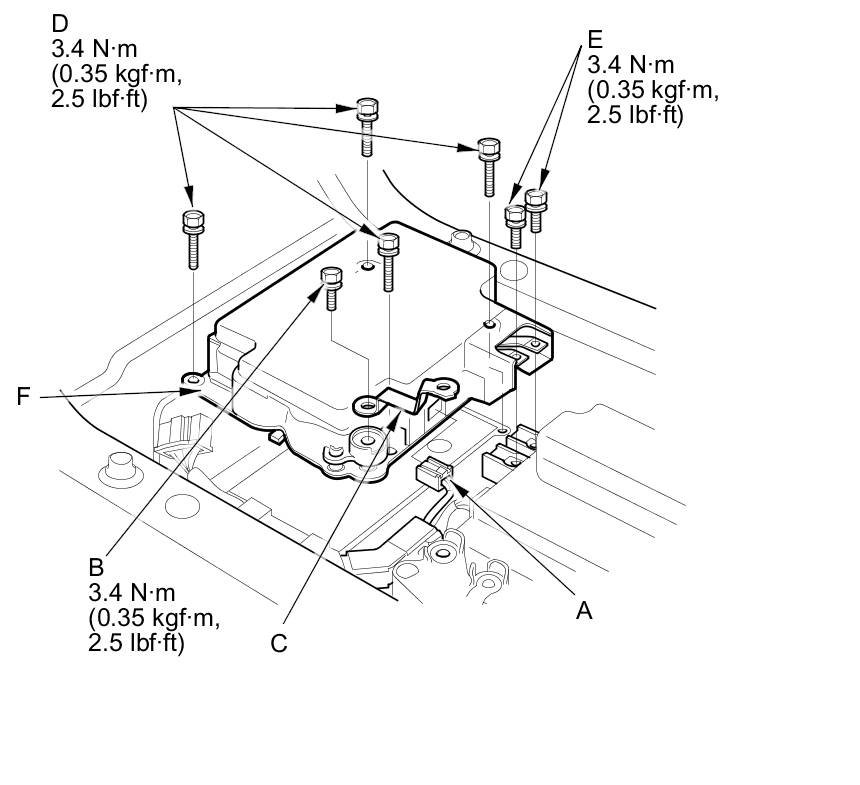 D
3.4 N·m
(0.35 kgf·m,
2.5 lbf·ft)

E
3.4 N·m
(0.35 kgf·m,
2.5 lbf·ft)

F

B
3.4 N·m
(0.35 kgf·m,
2.5 lbf·ft)

C

A