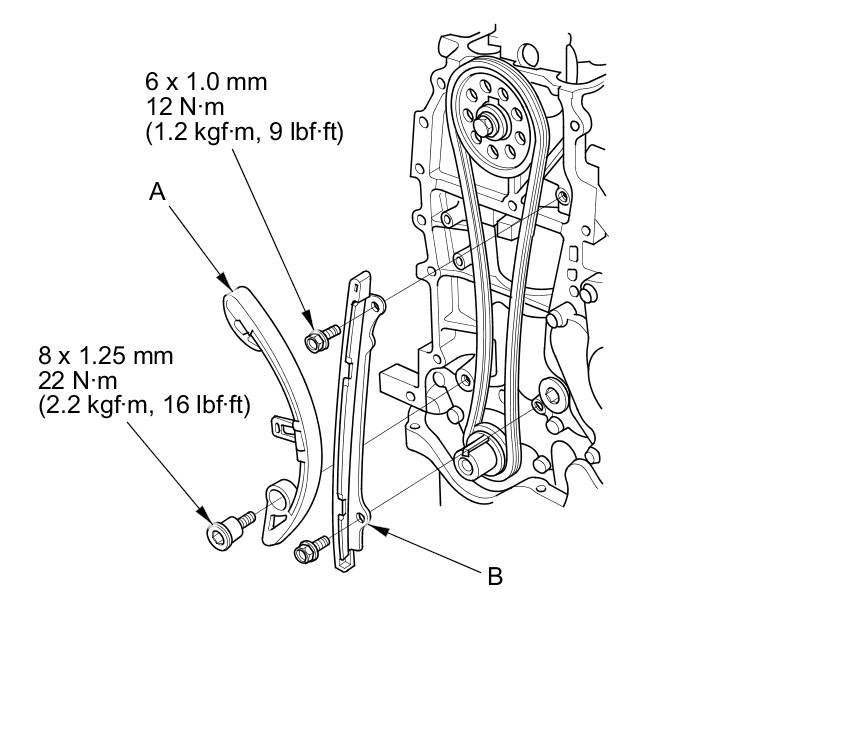 6 x 1.0 mm
12 N·m
(1.2 kgf·m, 9 lbf·ft)

A

8 x 1.25 mm
22 N·m
(2.2 kgf·m, 16 lbf·ft)

B