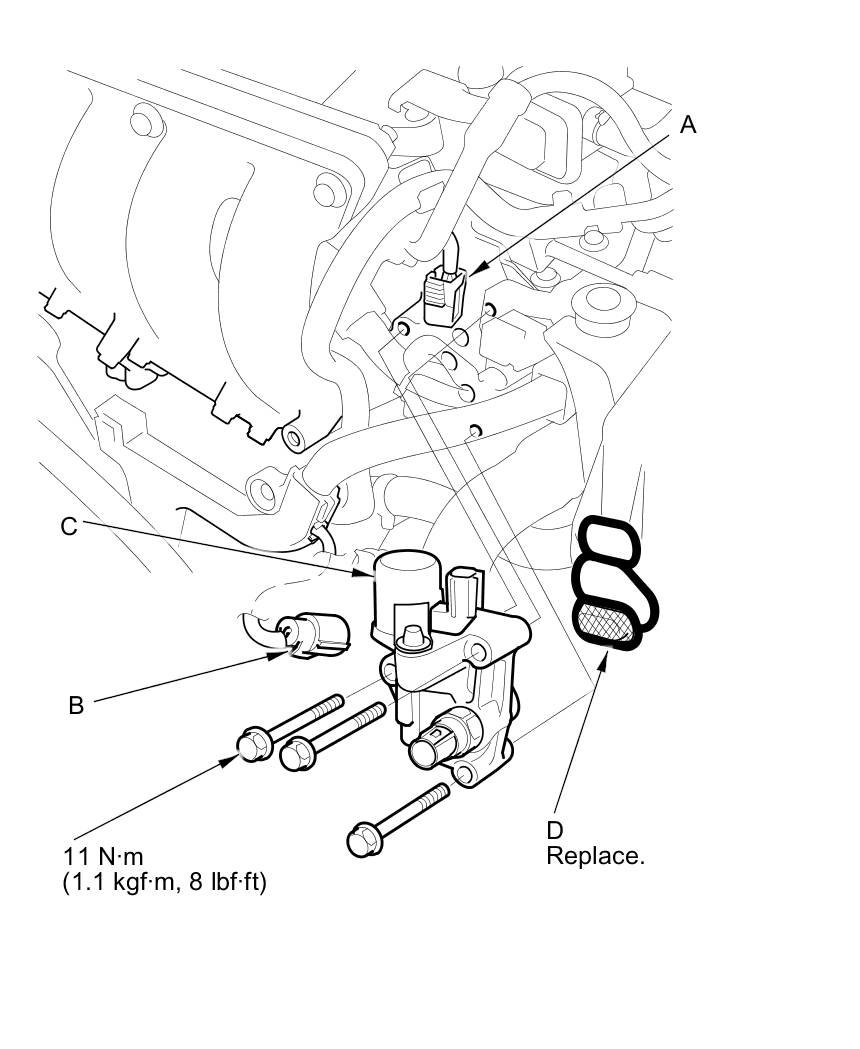 A

C

B

11 N·m
(1.1 kgf·m, 8 lbf·ft)

D
Replace.