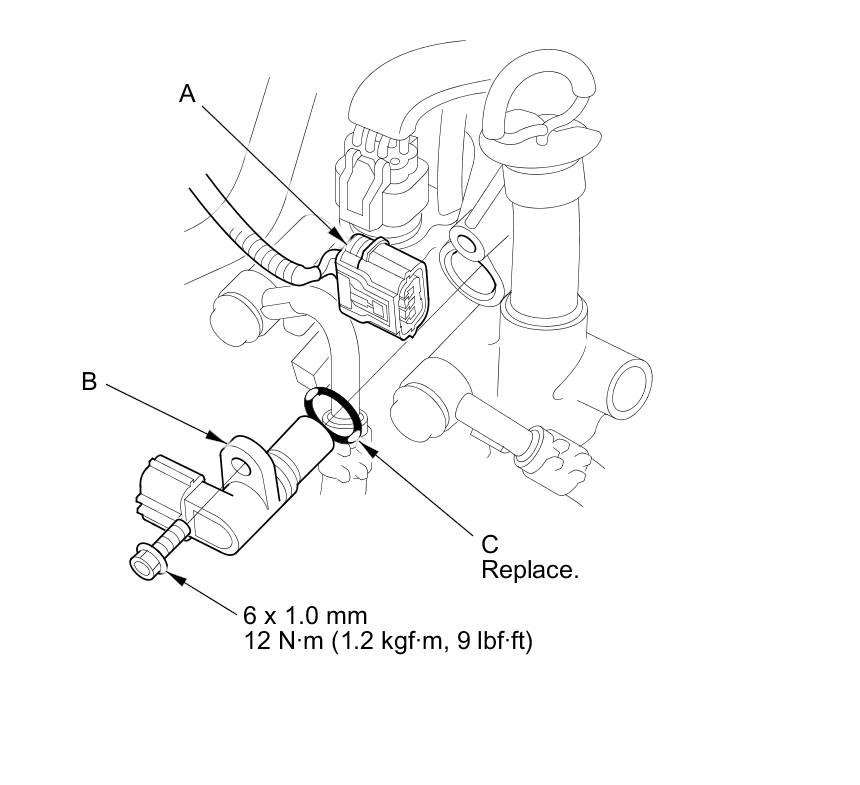 A

B

C
Replace.

6 x 1.0 mm
12 N·m (1.2 kgf·m, 9 lbf·ft)