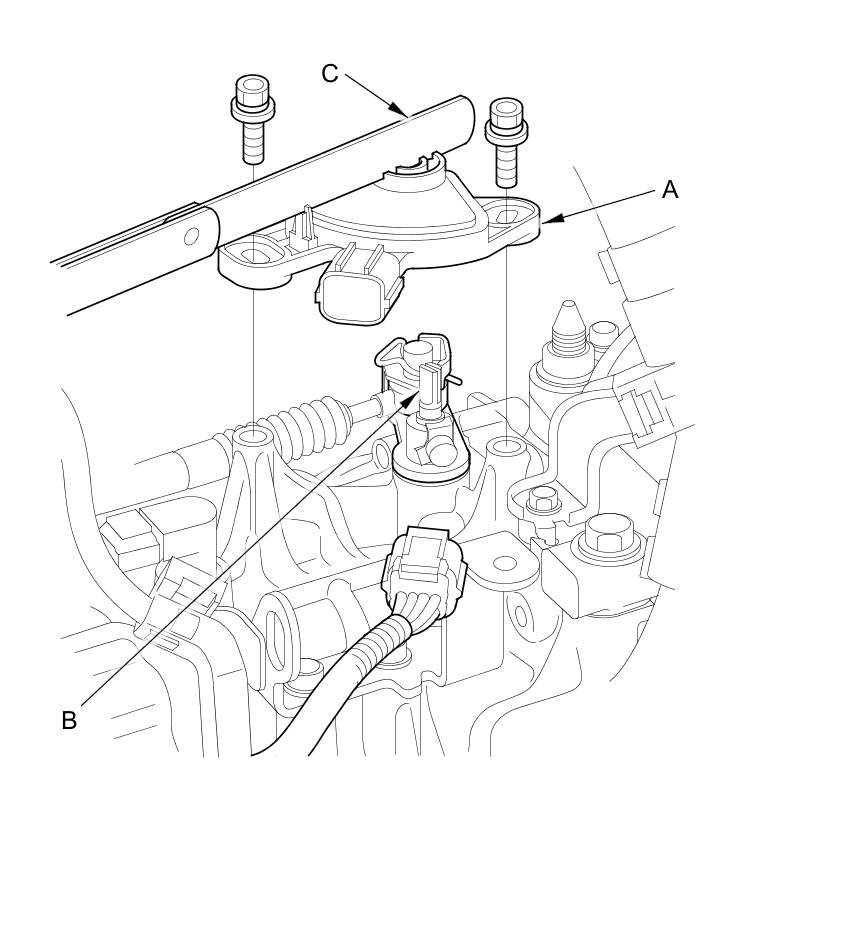 C

A

B