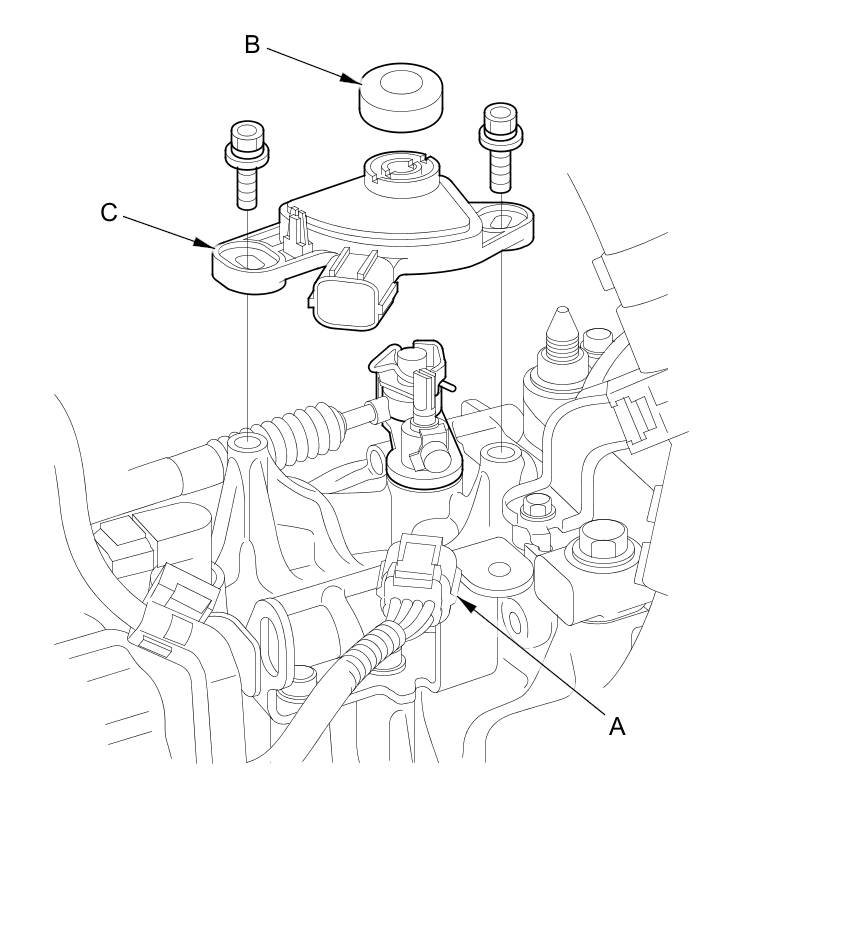 B
C
A