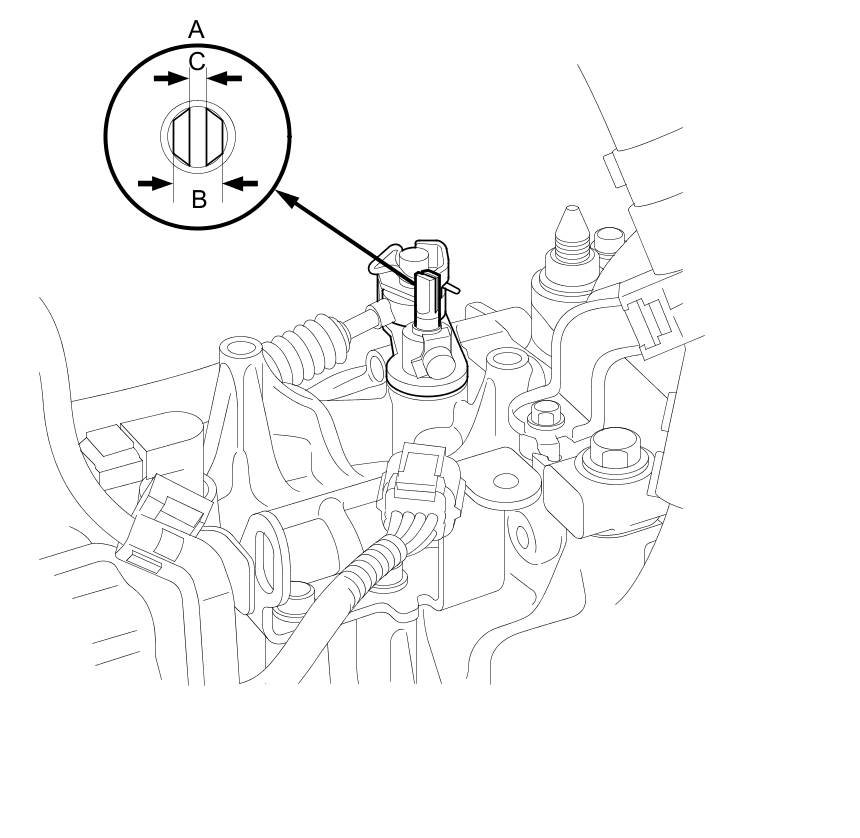 A
C
B