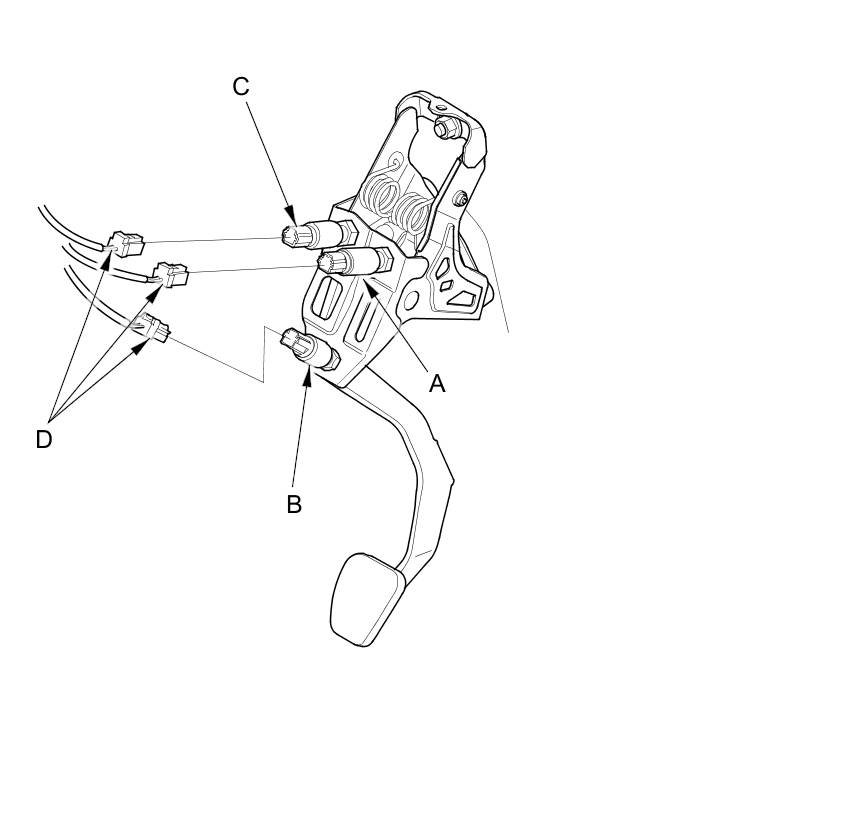 C

A

D

B