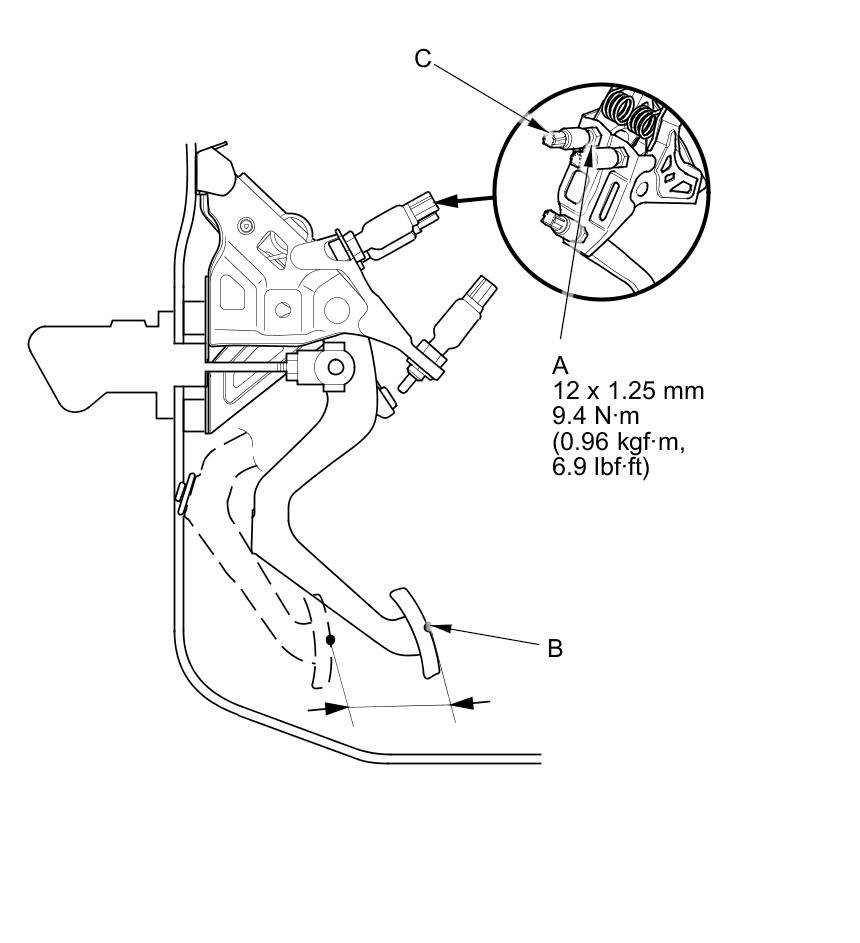 C

A
12 x 1.25 mm
9.4 N·m
(0.96 kgf·m,
6.9 lbf·ft)

B