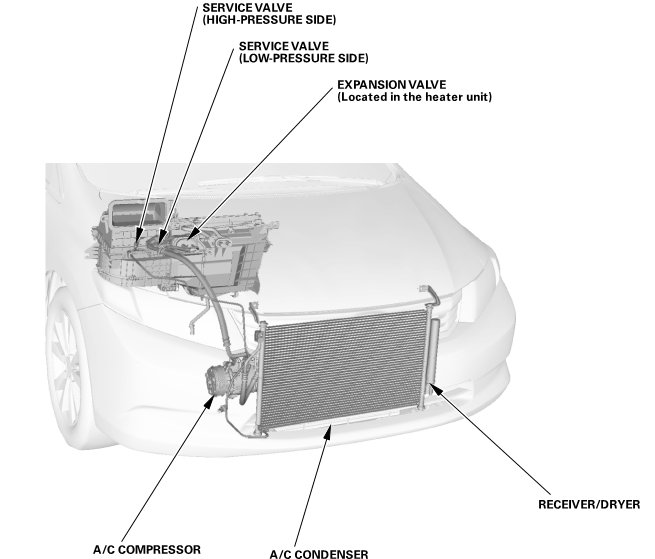 SERVICE VALVE
(HIGH-PRESSURE SIDE)

SERVICE VALVE
(LOW-PRESSURE SIDE)

EXPANSION VALVE
(Located in the heater unit)

RECEIVER/DRYER

A/C COMPRESSOR

A/C CONDENSER