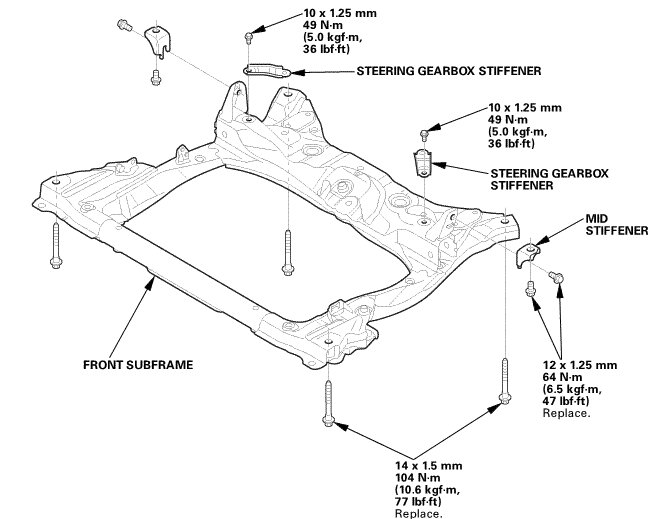 10 x 1.25 mm
49 N·m
(5.0 kgf·m,
36 lbf·ft)

STEERING GEARBOX STIFFENER

10 x 1.25 mm
49 N·m
(5.0 kgf·m,
36 lbf·ft)

STEERING GEARBOX STIFFENER

MID STIFFENER

FRONT SUBFRAME

12 x 1.25 mm
64 N·m
(6.5 kgf·m,
47 lbf·ft)
Replace.

14 x 1.5 mm
104 N·m
(10.6 kgf·m,
77 lbf·ft)
Replace.