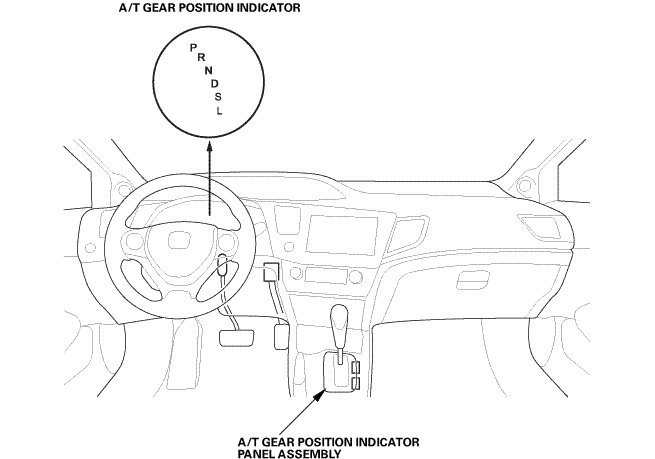 A/T GEAR POSITION INDICATOR

P
R
N
D
S
L

A/T GEAR POSITION INDICATOR PANEL ASSEMBLY