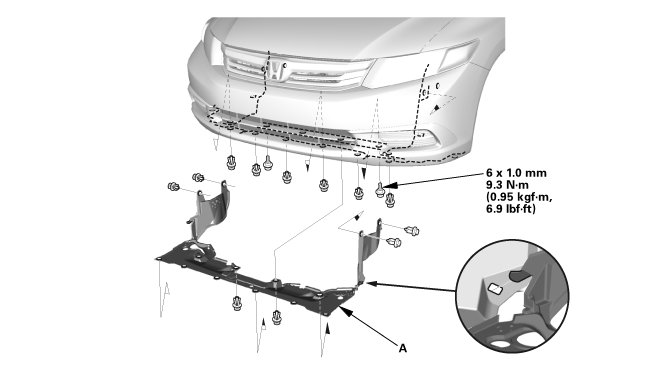 6 x 1.0 mm
9.3 N·m
(0.95 kgf·m,
6.9 lbf·ft)

A