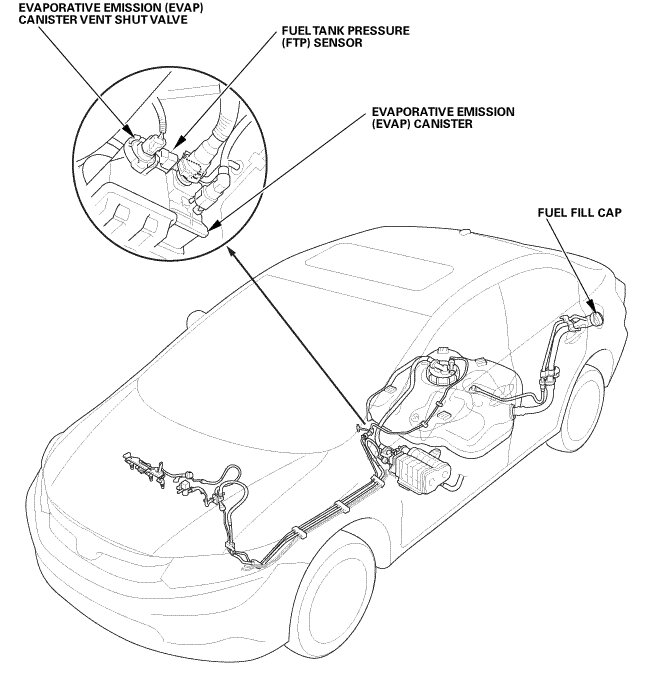 EVAPORATIVE EMISSION (EVAP) CANISTER VENT SHUT VALVE

FUEL TANK PRESSURE (FTP) SENSOR

EVAPORATIVE EMISSION (EVAP) CANISTER

FUEL FILL CAP