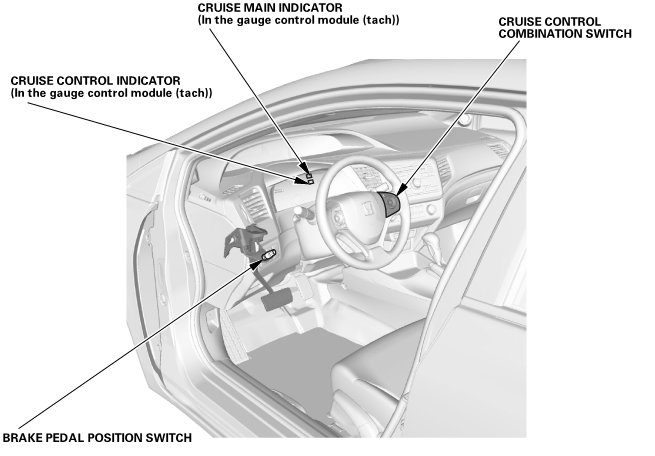 CRUISE MAIN INDICATOR
(In the gauge control module (tach))

CRUISE CONTROL
COMBINATION SWITCH

CRUISE CONTROL INDICATOR
(In the gauge control module (tach))

BRAKE PEDAL POSITION SWITCH