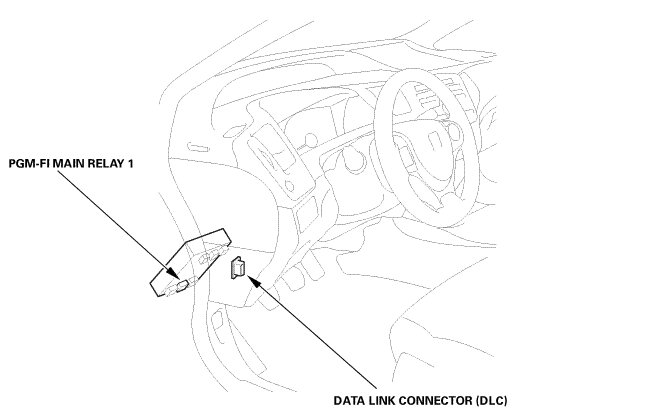 PGM-FI MAIN RELAY 1

DATA LINK CONNECTOR (DLC)