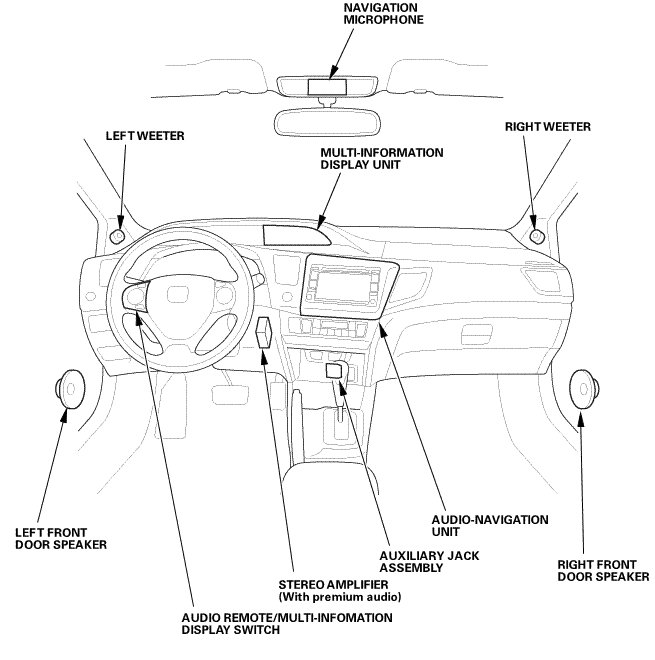 NAVIGATION MICROPHONE

LEFT WEETER

RIGHT WEETER

MULTI-INFORMATION DISPLAY UNIT

LEFT FRONT DOOR SPEAKER

AUDIO-NAVIGATION UNIT

AUXILIARY JACK ASSEMBLY

RIGHT FRONT DOOR SPEAKER

STEREO AMPLIFIER (With premium audio)

AUDIO REMOTE/MULTI-INFOMATION DISPLAY SWITCH