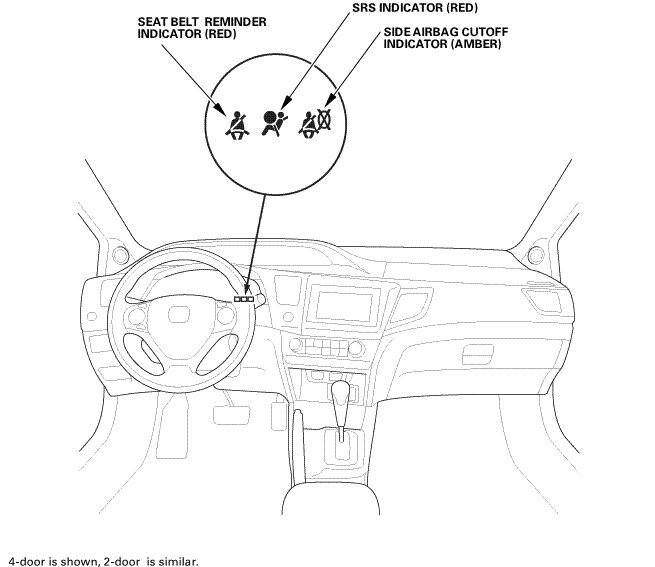 SEAT BELT REMINDER INDICATOR (RED)

SRS INDICATOR (RED)

SIDE AIRBAG CUTOFF INDICATOR (AMBER)

4-door is shown, 2-door is similar.