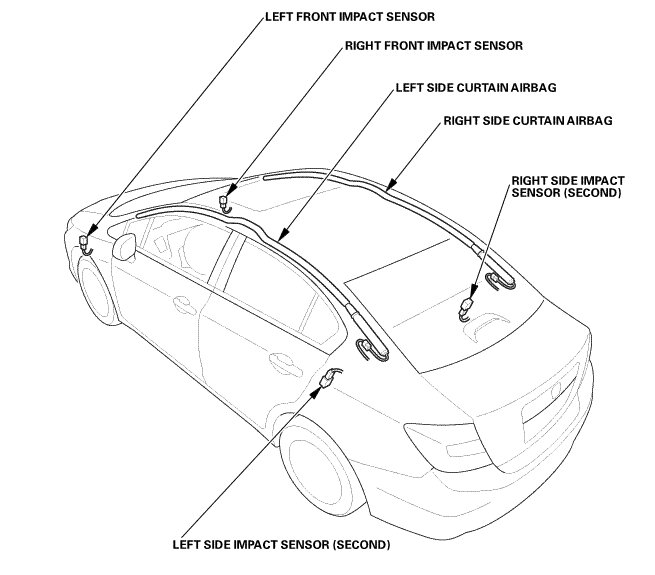 LEFT FRONT IMPACT SENSOR

RIGHT FRONT IMPACT SENSOR

LEFT SIDE CURTAIN AIRBAG

RIGHT SIDE CURTAIN AIRBAG

RIGHT SIDE IMPACT SENSOR (SECOND)

LEFT SIDE IMPACT SENSOR (SECOND)