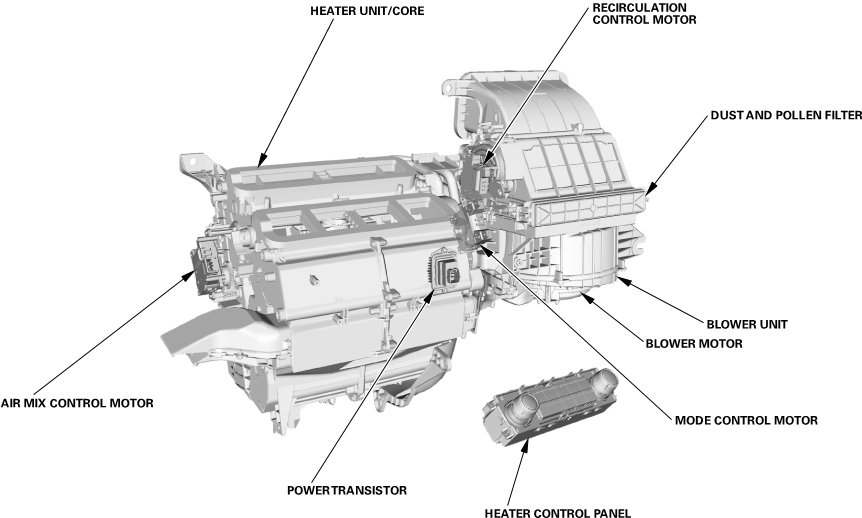 HEATER UNIT/CORE

RECIRCULATION CONTROL MOTOR

DUST AND POLLEN FILTER

BLOWER UNIT

BLOWER MOTOR

AIR MIX CONTROL MOTOR

MODE CONTROL MOTOR

POWER TRANSISTOR

HEATER CONTROL PANEL