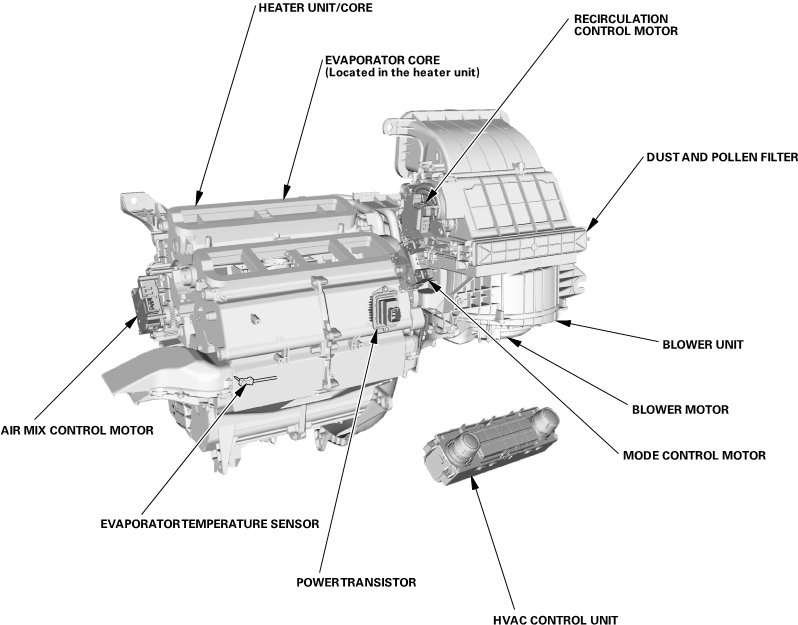 HEATER UNIT/CORE

RECIRCULATION CONTROL MOTOR

EVAPORATOR CORE
(Located in the heater unit)

DUST AND POLLEN FILTER

BLOWER UNIT

BLOWER MOTOR

AIR MIX CONTROL MOTOR

MODE CONTROL MOTOR

EVAPORATOR TEMPERATURE SENSOR

POWER TRANSISTOR

HVAC CONTROL UNIT