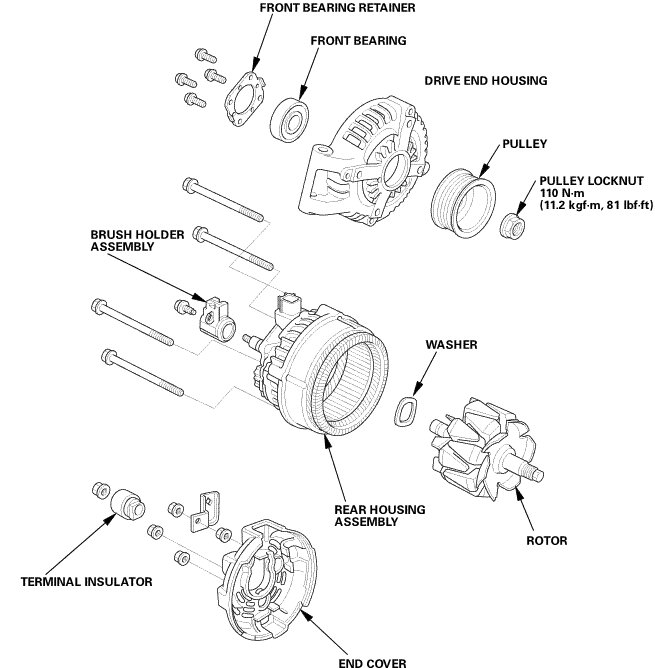 FRONT BEARING RETAINER

FRONT BEARING

DRIVE END HOUSING

PULLEY

PULLEY LOCKNUT
110 N·m
(11.2 kgf·m, 81 lbf·ft)

BRUSH HOLDER
ASSEMBLY

WASHER

REAR HOUSING
ASSEMBLY

ROTOR

TERMINAL INSULATOR

END COVER