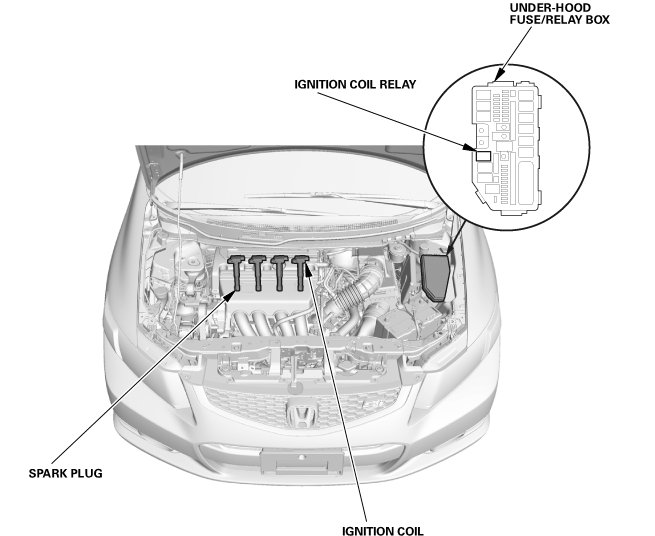 UNDER-HOOD
FUSE/RELAY BOX

IGNITION COIL RELAY

SPARK PLUG

IGNITION COIL