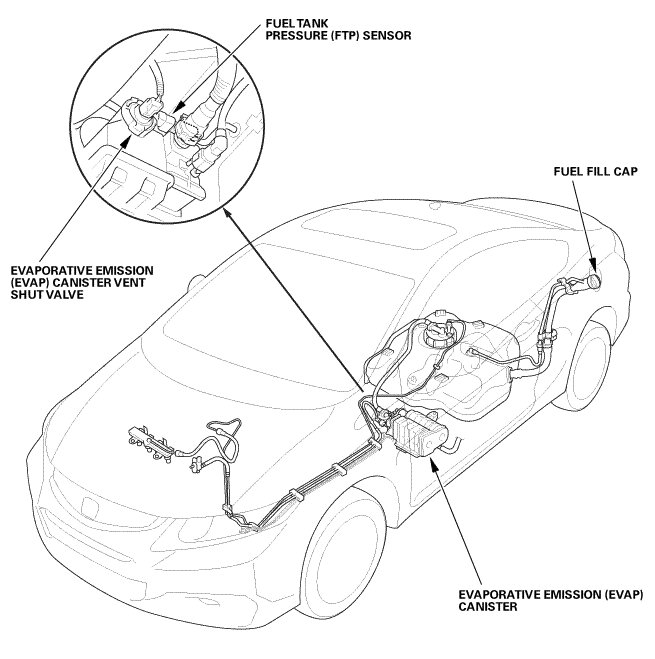 FUEL TANK
PRESSURE (FTP) SENSOR

FUEL FILL CAP

EVAPORATIVE EMISSION
(EVAP) CANISTER VENT
SHUT VALVE

EVAPORATIVE EMISSION (EVAP)
CANISTER