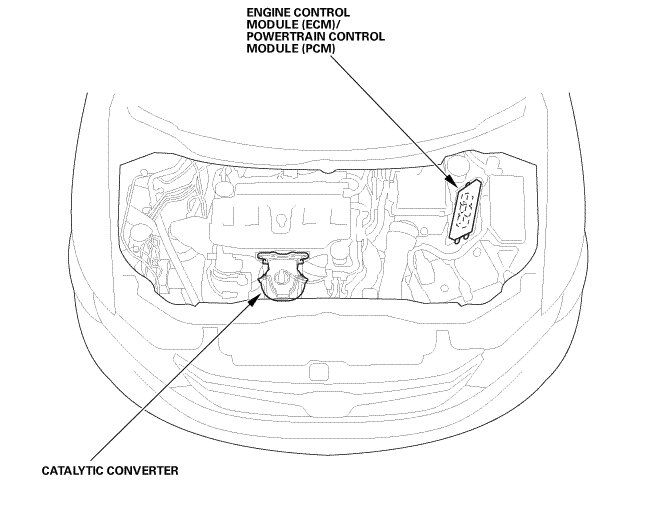 ENGINE CONTROL MODULE (ECM)/ POWERTRAIN CONTROL MODULE (PCM)

CATALYTIC CONVERTER