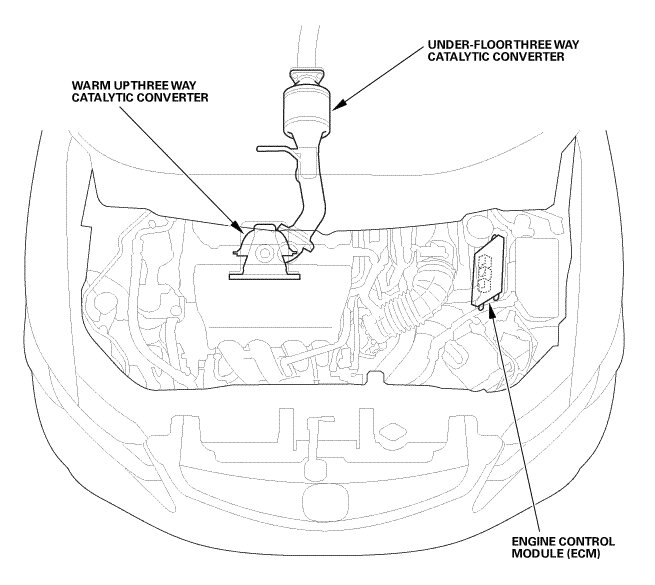 UNDER-FLOOR THREE WAY CATALYTIC CONVERTER

WARM UP THREE WAY CATALYTIC CONVERTER

ENGINE CONTROL MODULE (ECM)