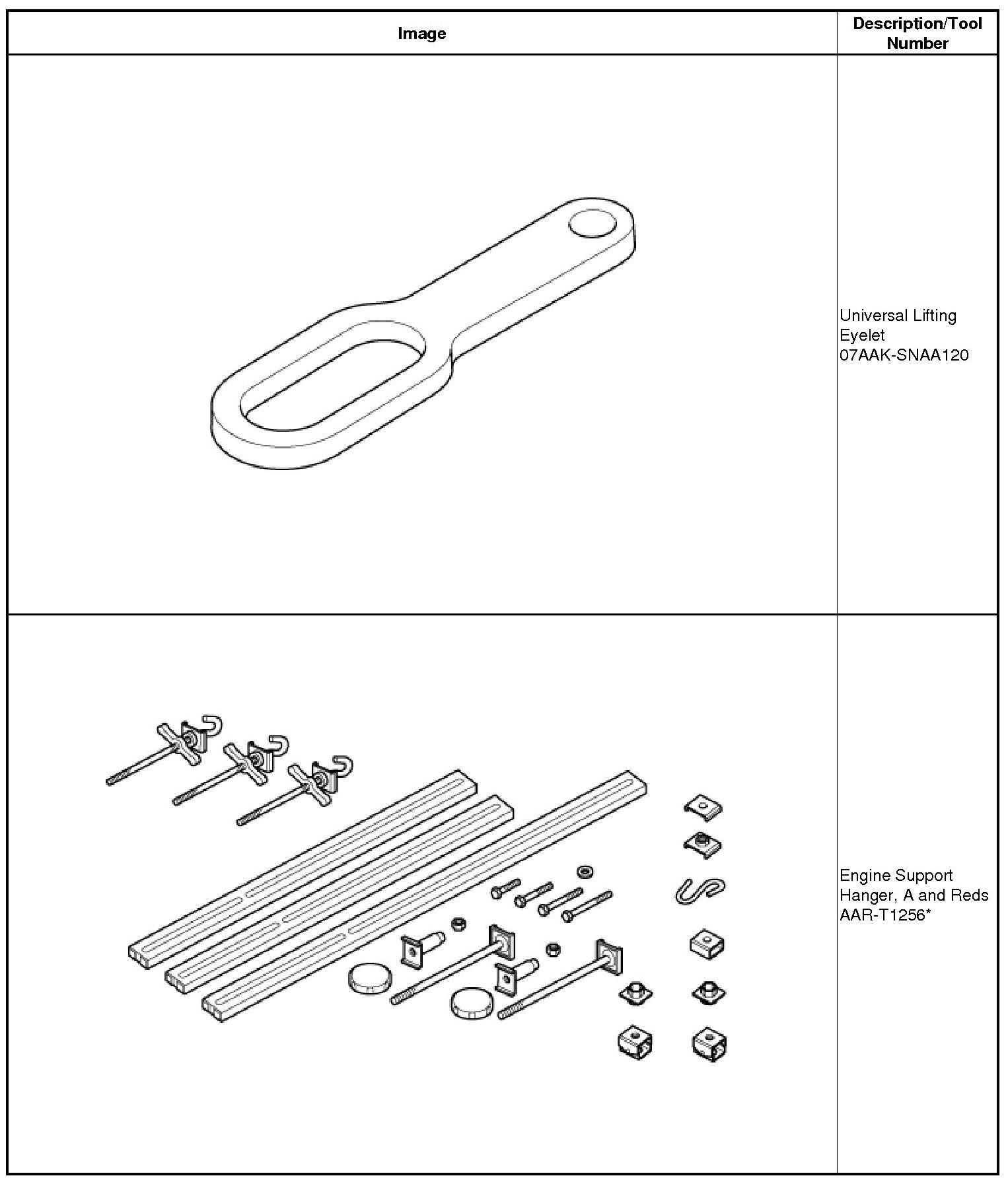 | Image | Description/Tool Number |
|---|---|
| | Universal Lifting Eyelet 07AAK-SNAA120 |
| | Engine Support Hanger, A and Reds AAR-T1256* |