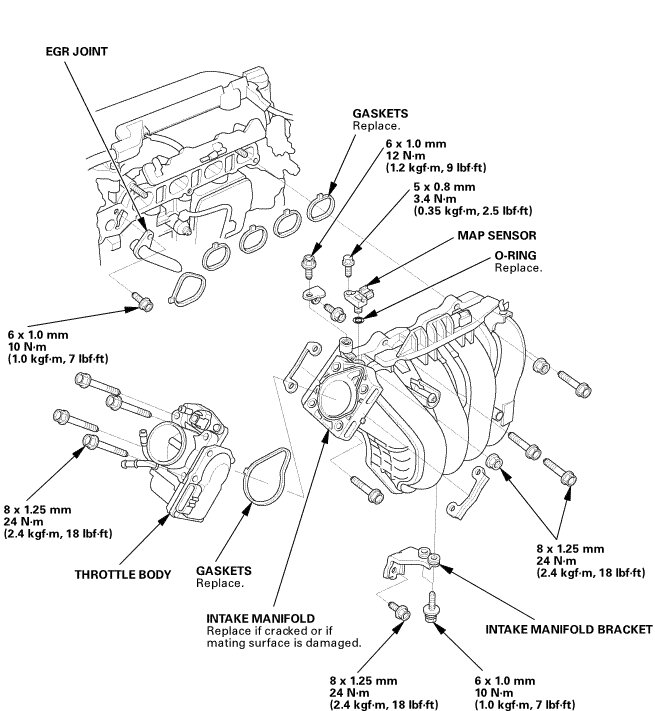 EGR JOINT

GASKETS
Replace.

6 x 1.0 mm
12 N·m
(1.2 kgf·m, 9 lbf·ft)

5 x 0.8 mm
3.4 N·m
(0.35 kgf·m, 2.5 lbf·ft)

MAP SENSOR

O-RING
Replace.

6 x 1.0 mm
10 N·m
(1.0 kgf·m, 7 lbf·ft)

8 x 1.25 mm
24 N·m
(2.4 kgf·m, 18 lbf·ft)

THROTTLE BODY

GASKETS
Replace.

INTAKE MANIFOLD
Replace if cracked or if mating surface is damaged.

8 x 1.25 mm
24 N·m
(2.4 kgf·m, 18 lbf·ft)

INTAKE MANIFOLD BRACKET

8 x 1.25 mm
24 N·m
(2.4 kgf·m, 18 lbf·ft)

6 x 1.0 mm
10 N·m
(1.0 kgf·m, 7 lbf·ft)