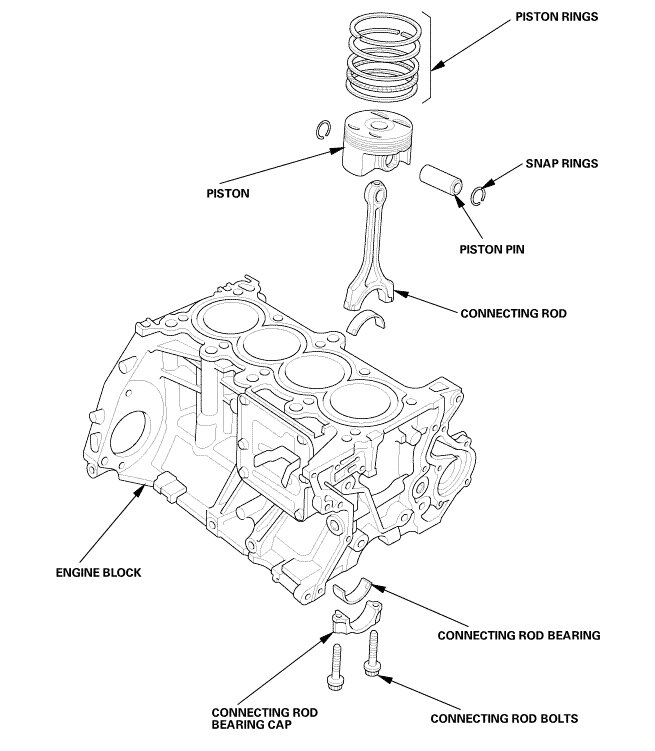 PISTON RINGS

SNAP RINGS

PISTON

PISTON PIN

CONNECTING ROD

ENGINE BLOCK

CONNECTING ROD BEARING

CONNECTING ROD BEARING CAP

CONNECTING ROD BOLTS