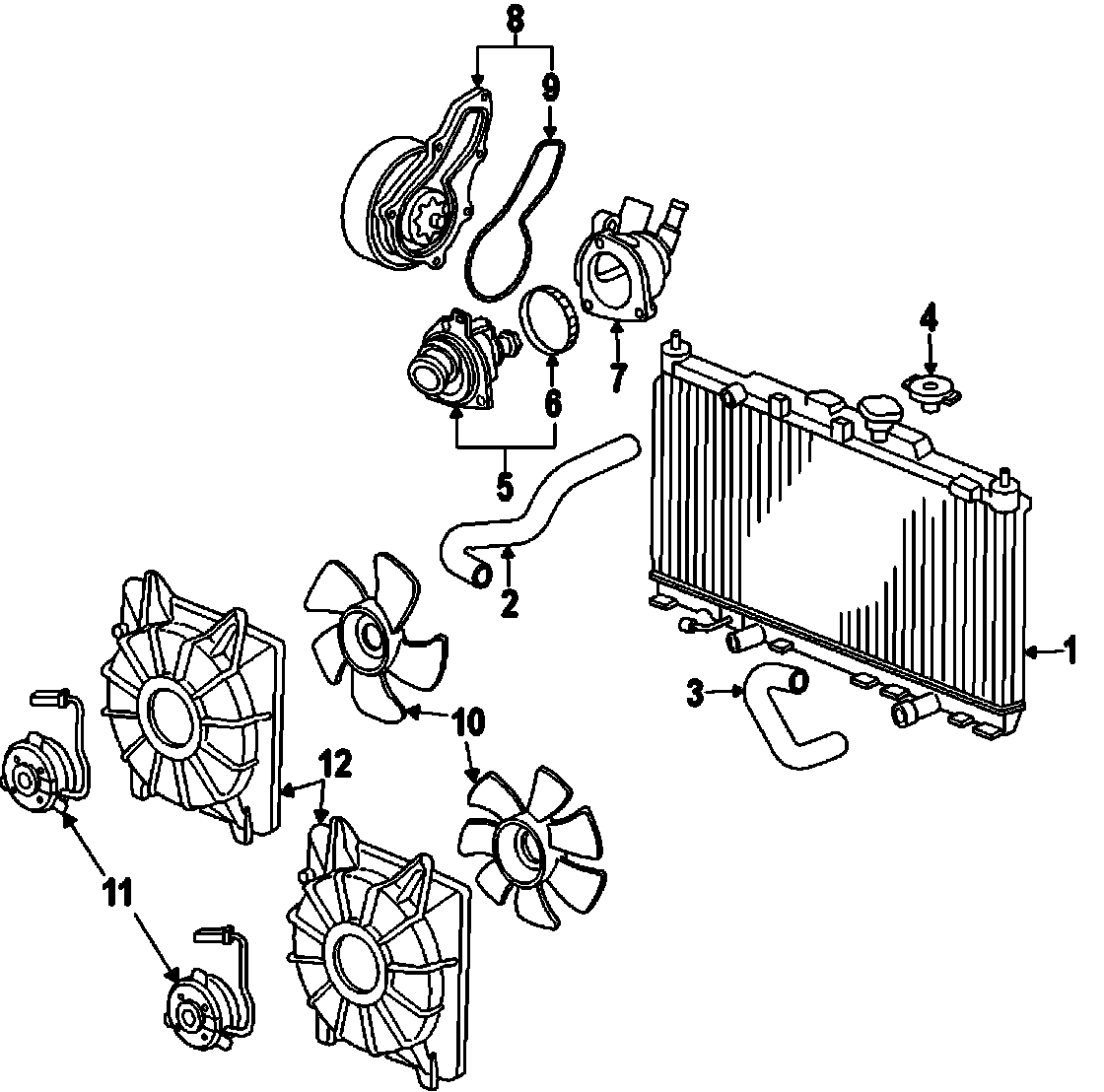 8
9
4
7
6
5
2
1
3
10
12
11