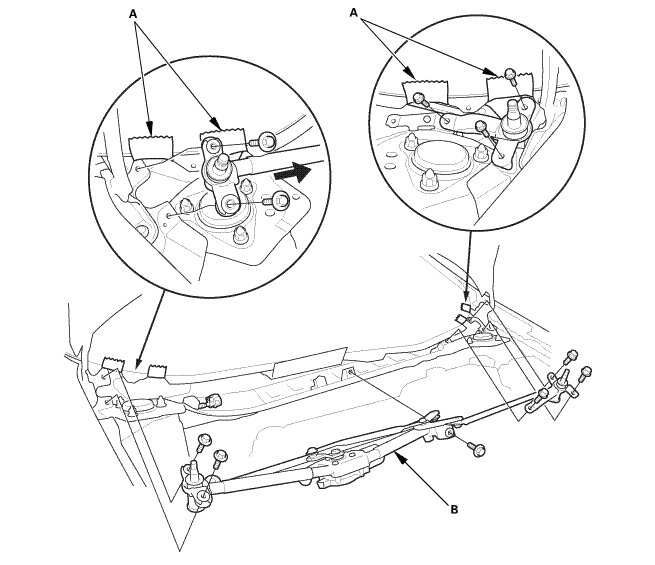 A
A
B