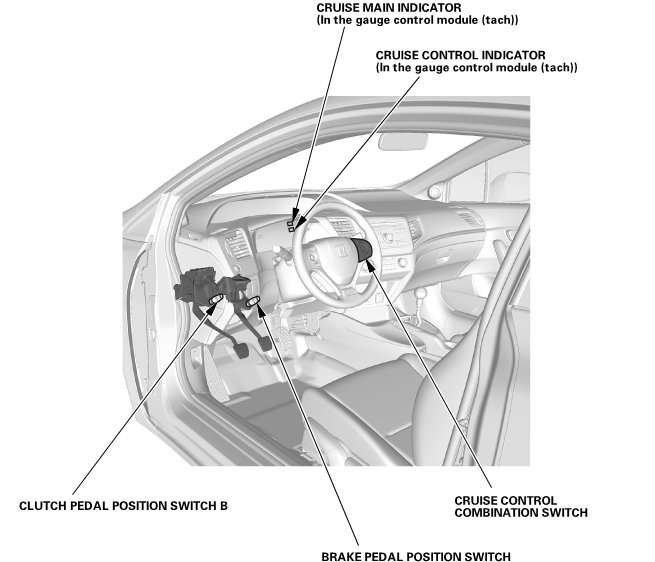 CRUISE MAIN INDICATOR
(In the gauge control module (tach))

CRUISE CONTROL INDICATOR
(In the gauge control module (tach))

CLUTCH PEDAL POSITION SWITCH B

CRUISE CONTROL COMBINATION SWITCH

BRAKE PEDAL POSITION SWITCH