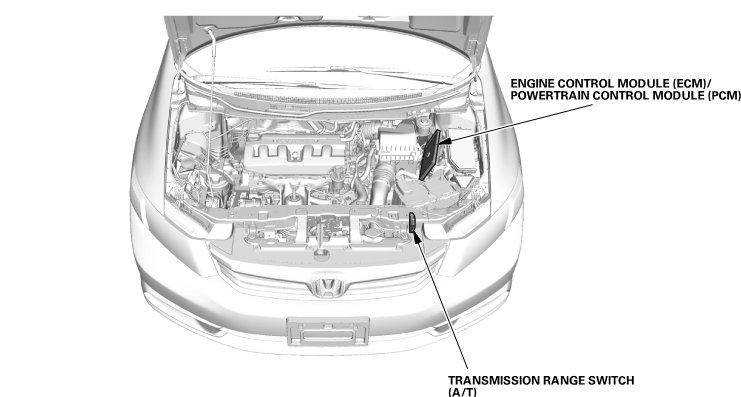 ENGINE CONTROL MODULE (ECM)/
POWERTRAIN CONTROL MODULE (PCM)

TRANSMISSION RANGE SWITCH
(A/T)