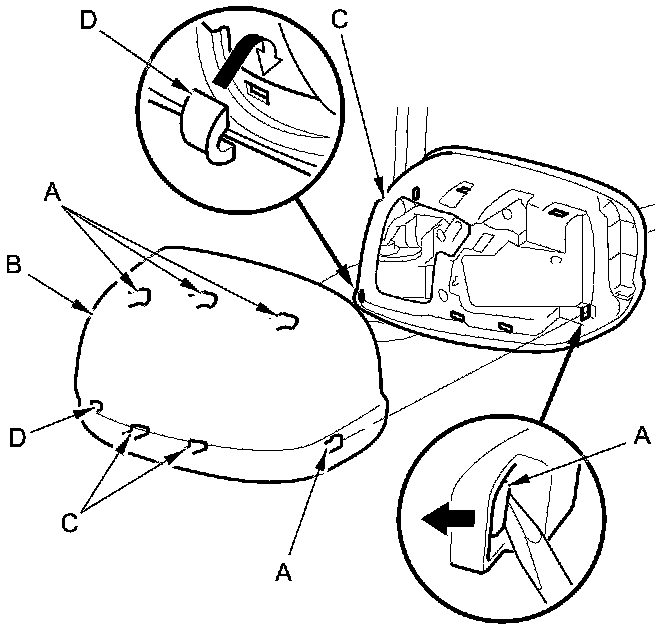 D
C
A
B
D
C
A
A