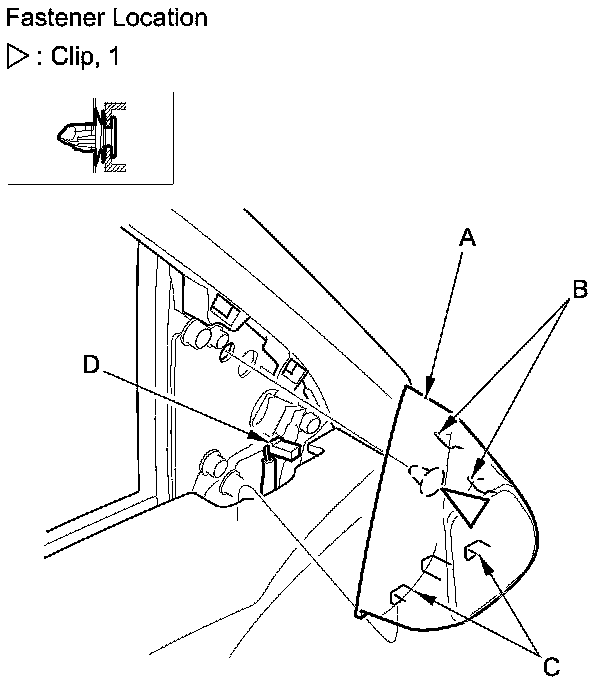 Fastener Location

▷ : Clip, 1

A

B

D

C