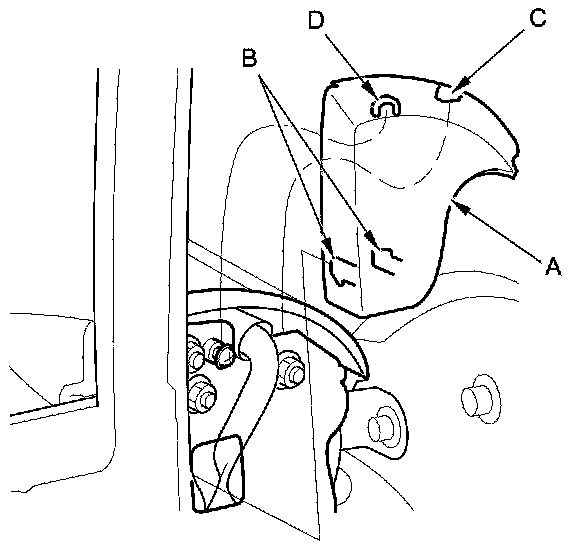 D
C
B
A