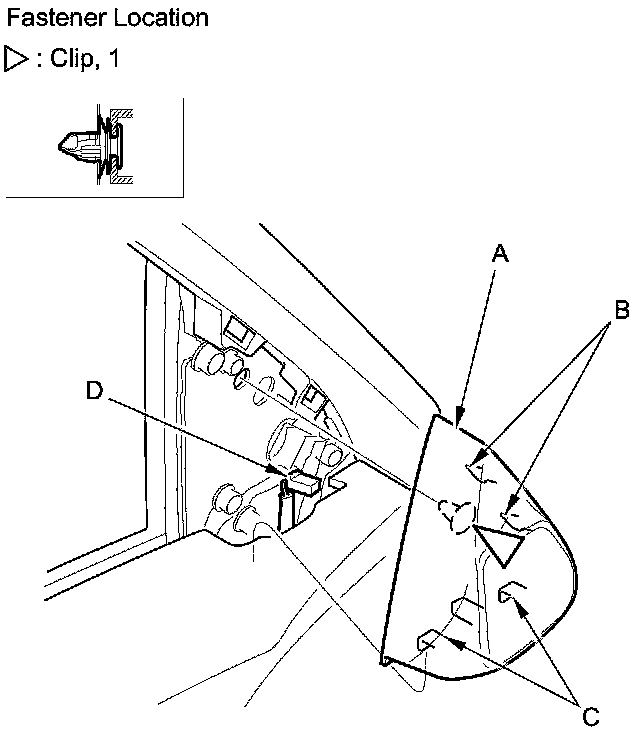 Fastener Location

▷ : Clip, 1

A

B

D

C