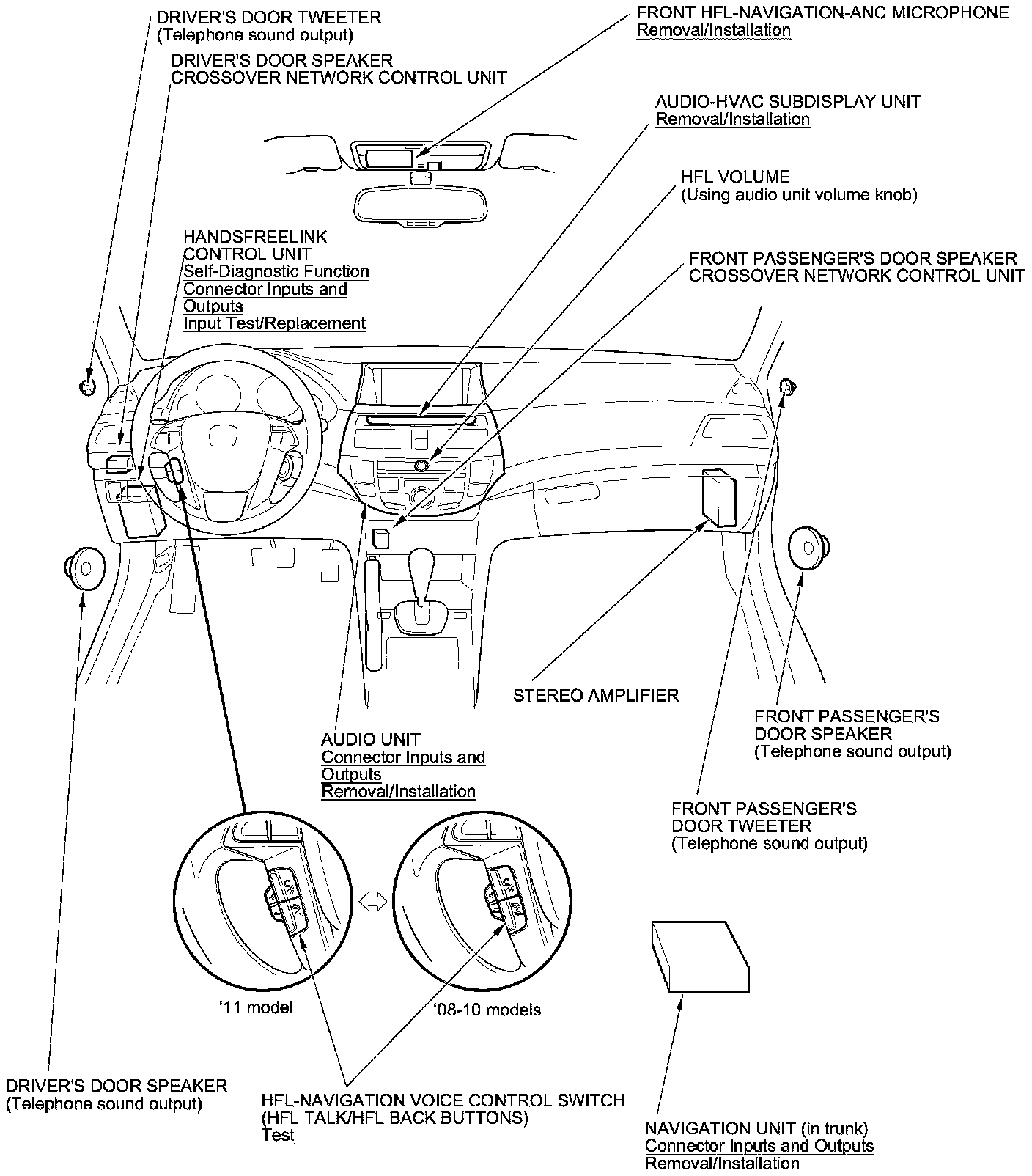 DRIVER'S DOOR TWEETER
(Telephone sound output)

DRIVER'S DOOR SPEAKER
CROSSOVER NETWORK CONTROL UNIT

FRONT HFL-NAVIGATION-ANC MICROPHONE
Removal/Installation

AUDIO-HVAC SUBDISPLAY UNIT
Removal/Installation

HFL VOLUME
(Using audio unit volume knob)

HANDSFREELINK
CONTROL UNIT
Self-Diagnostic Function
Connector Inputs and Outputs
Input Test/Replacement

FRONT PASSENGER'S DOOR SPEAKER
CROSSOVER NETWORK CONTROL UNIT

STEREO AMPLIFIER

FRONT PASSENGER'S
DOOR SPEAKER
(Telephone sound output)

AUDIO UNIT
Connector Inputs and Outputs
Removal/Installation

FRONT PASSENGER'S
DOOR TWEETER
(Telephone sound output)

'11 model

'08-10 models

DRIVER'S DOOR SPEAKER
(Telephone sound output)

HFL-NAVIGATION VOICE CONTROL SWITCH
(HFL TALK/HFL BACK BUTTONS)
Test

NAVIGATION UNIT (in trunk)
Connector Inputs and Outputs
Removal/Installation